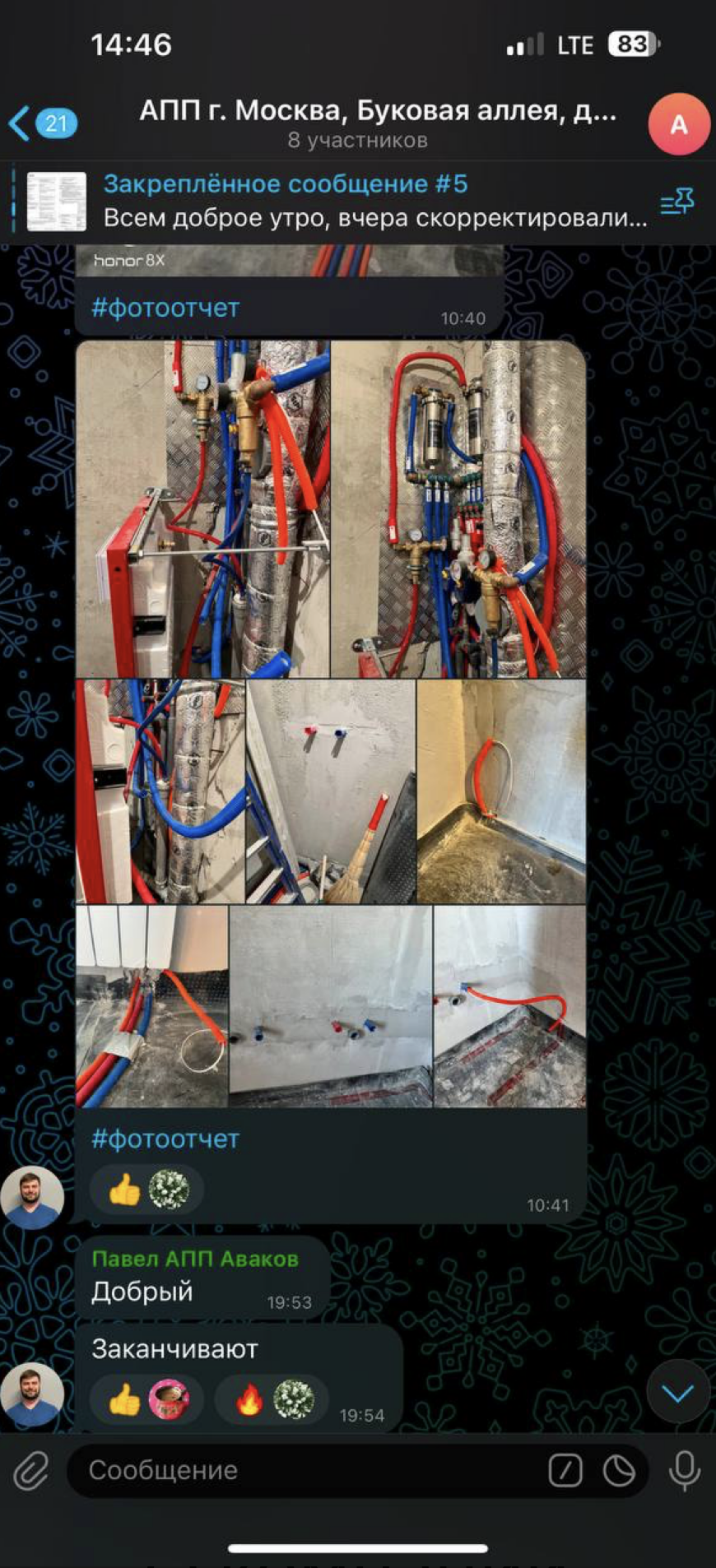 14:46
LTE 83

21
АПП г. Москва, Буковая аллея, д...
8 участников
A

Закреплённое сообщение #5
Всем доброе утро, вчера скорректировали...

honor 8X

#фотоотчет
10:40

#фотоотчет
👍
10:41

Павел АПП Аваков
Добрый
19:53

Заканчивают
👍 🔥
19:54

Сообщение